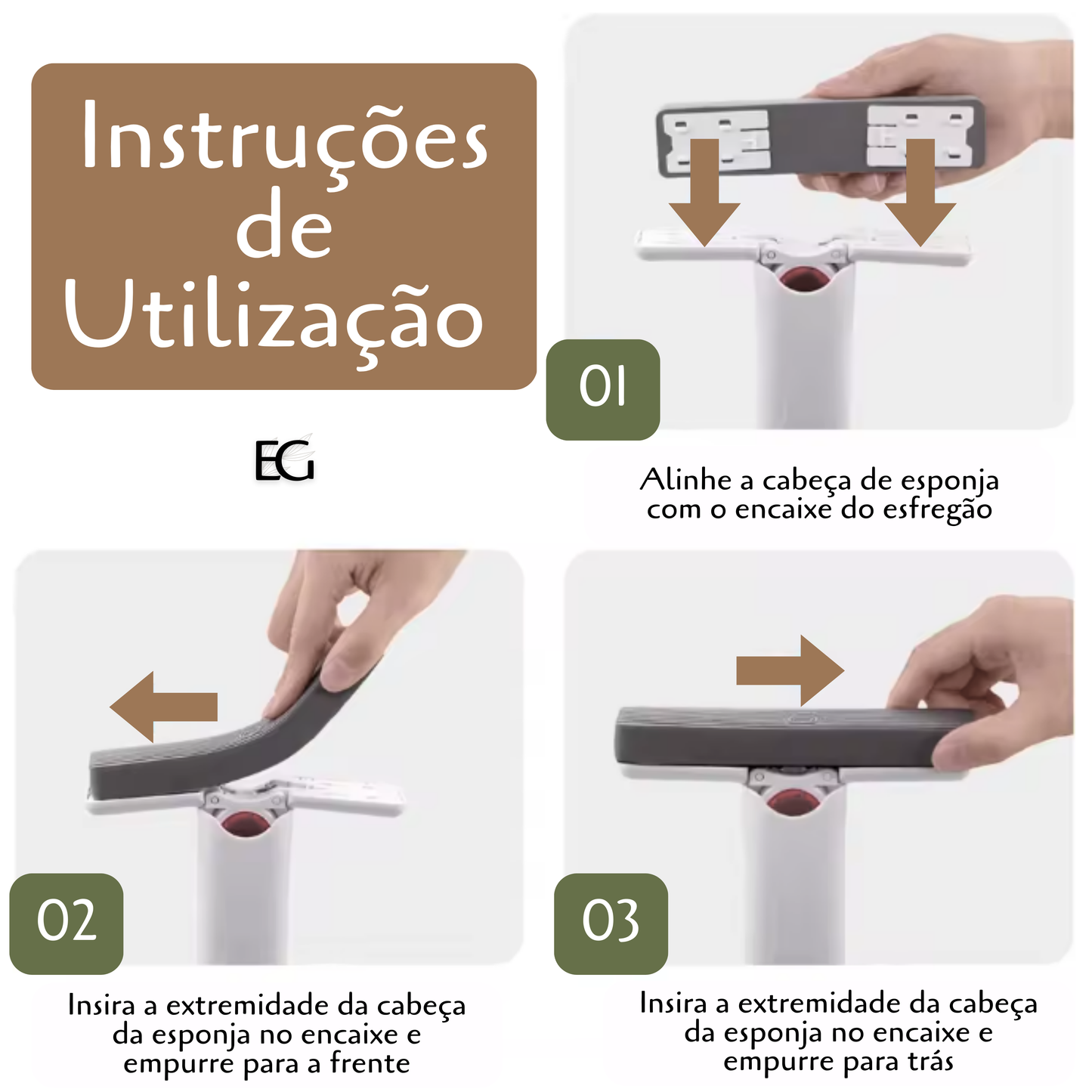 Instruções de Utilização

EG

01

Alinhe a cabeça de esponja com o encaixe do esfregão

02

Insira a extremidade da cabeça da esponja no encaixe e empurre para a frente

03

Insira a extremidade da cabeça da esponja no encaixe e empurre para trás